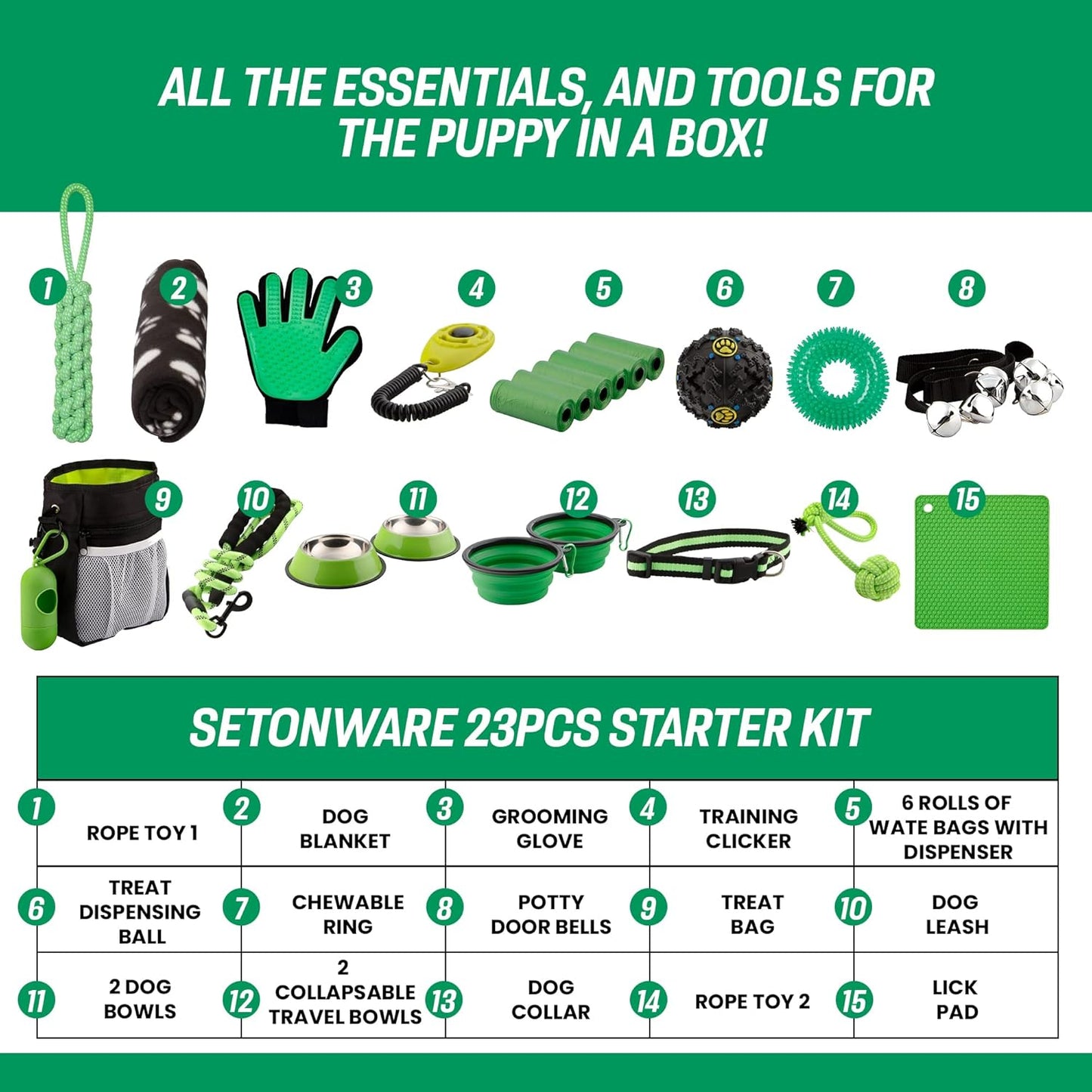 ALL THE ESSENTIALS, AND TOOLS FOR THE PUPPY IN A BOX!

1 2 3 4 5 6 7 8

9 10 11 12 13 14 15

SETONWARE 23PCS STARTER KIT

| 1 ROPE TOY 1 | 2 DOG BLANKET | 3 GROOMING GLOVE | 4 TRAINING CLICKER | 5 6 ROLLS OF WATE BAGS WITH DISPENSER |
|---|---|---|---|---|
| 6 TREAT DISPENSING BALL | 7 CHEWABLE RING | 8 POTTY DOOR BELLS | 9 TREAT BAG | 10 DOG LEASH |
| 11 2 DOG BOWLS | 12 2 COLLAPSABLE TRAVEL BOWLS | 13 DOG COLLAR | 14 ROPE TOY 2 | 15 LICK PAD |